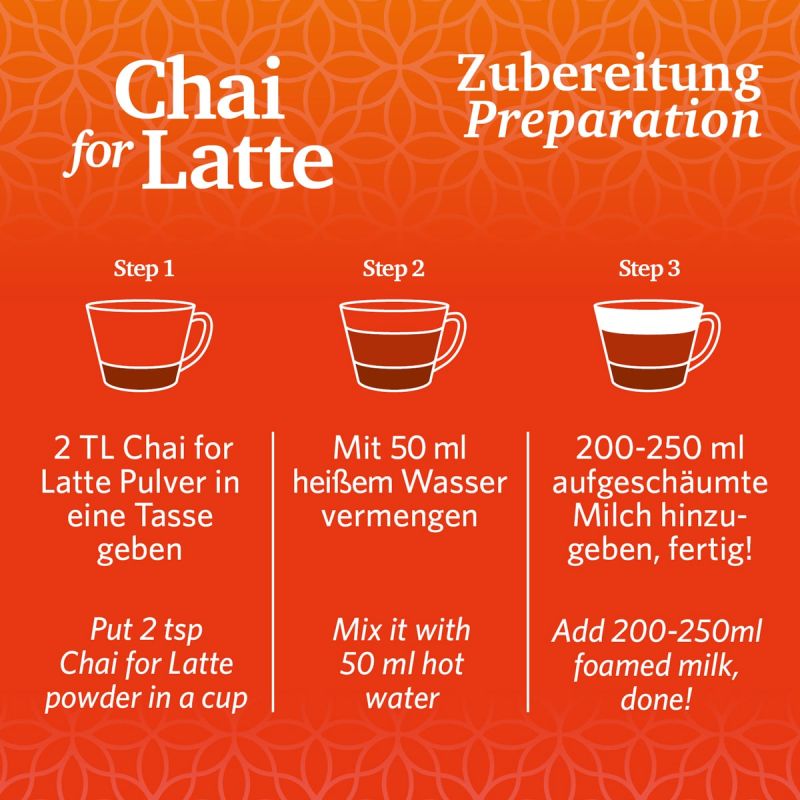 Chai for Latte

Zubereitung
Preparation

Step 1

2 TL Chai for Latte Pulver in eine Tasse geben

Put 2 tsp Chai for Latte powder in a cup

Step 2

Mit 50 ml heißem Wasser vermengen

Mix it with 50 ml hot water

Step 3

200-250 ml aufgeschäumte Milch hinzugeben, fertig!

Add 200-250ml foamed milk, done!