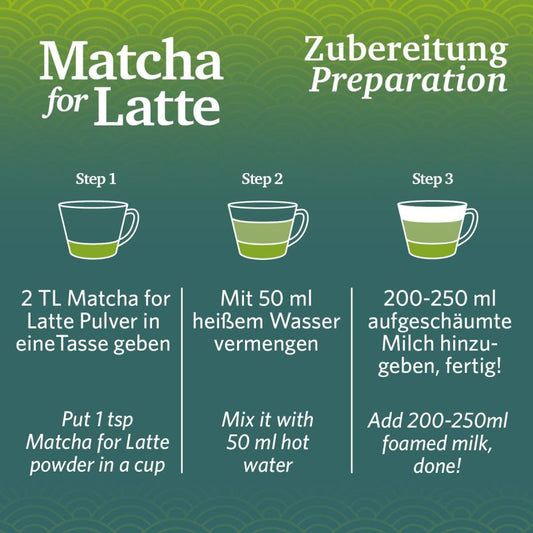 Matcha for Latte

Zubereitung
Preparation

Step 1

2 TL Matcha for Latte Pulver in eineTasse geben

Put 1 tsp Matcha for Latte powder in a cup

Step 2

Mit 50 ml heißem Wasser vermengen

Mix it with 50 ml hot water

Step 3

200-250 ml aufgeschäumte Milch hinzugeben, fertig!

Add 200-250ml foamed milk, done!